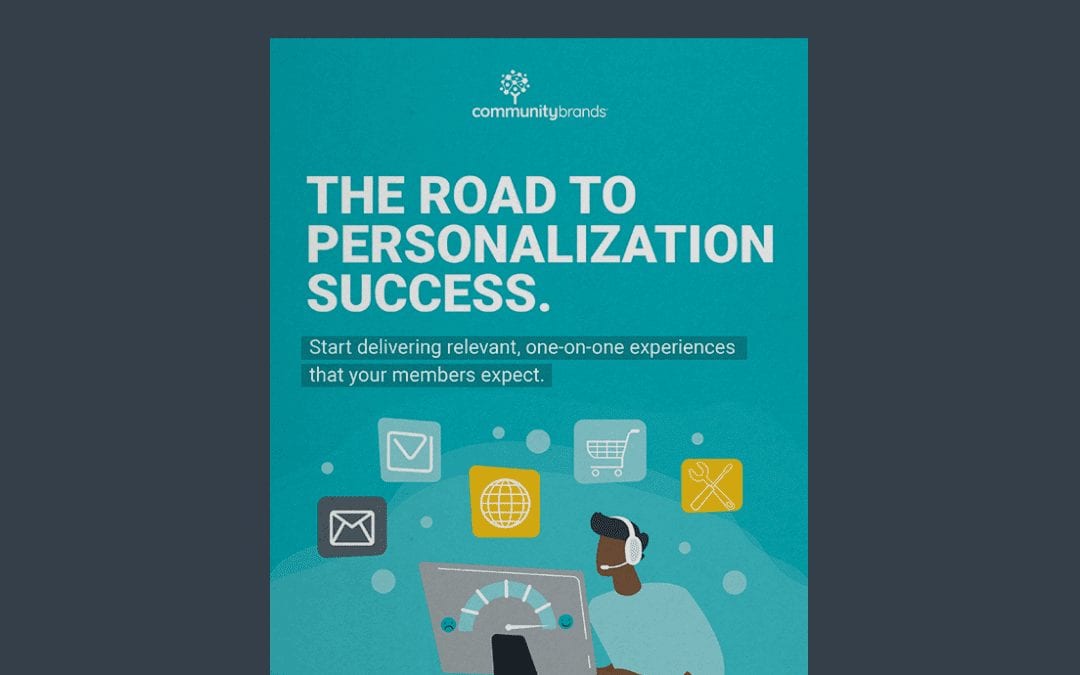 communitybrands

THE ROAD TO PERSONALIZATION SUCCESS.

Start delivering relevant, one-on-one experiences that your members expect.